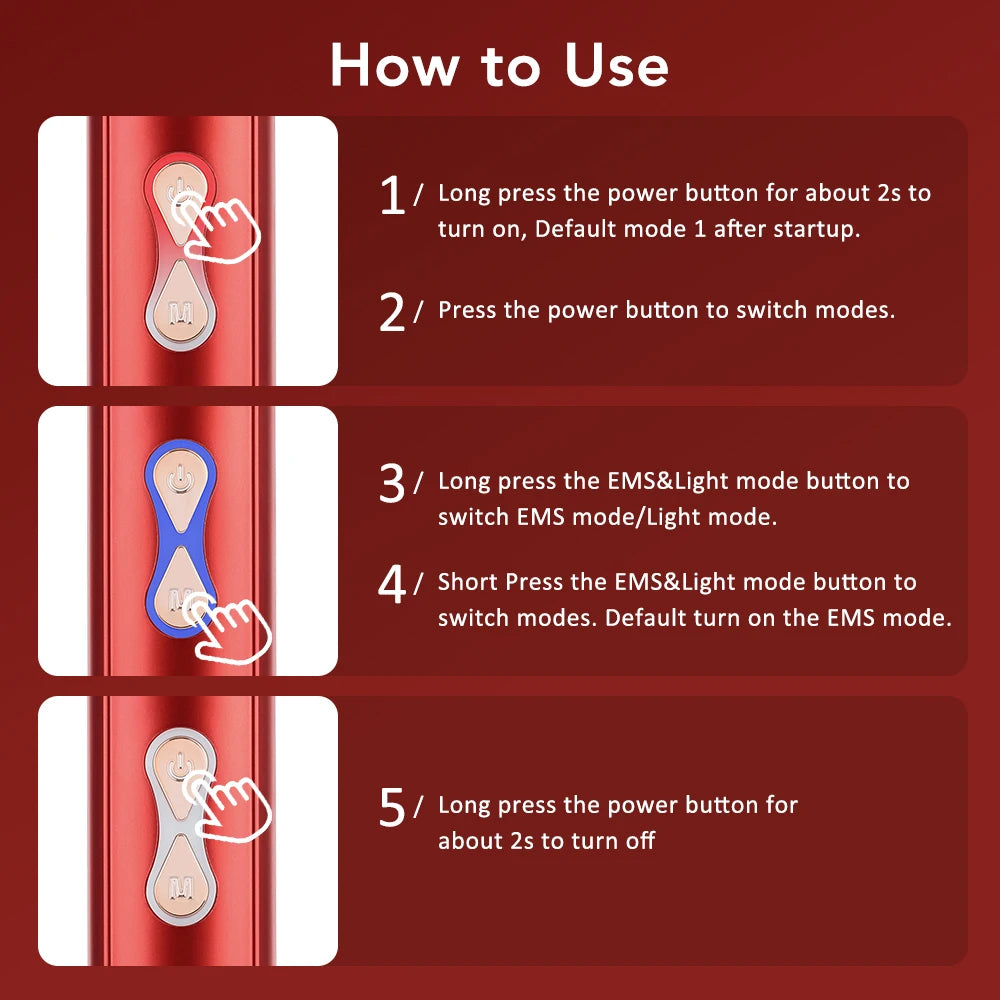 How to Use

M

1 / Long press the power button for about 2s to turn on, Default mode 1 after startup.

2 / Press the power button to switch modes.

M

3 / Long press the EMS&Light mode button to switch EMS mode/Light mode.

4 / Short Press the EMS&Light mode button to switch modes. Default turn on the EMS mode.

M

5 / Long press the power button for about 2s to turn off